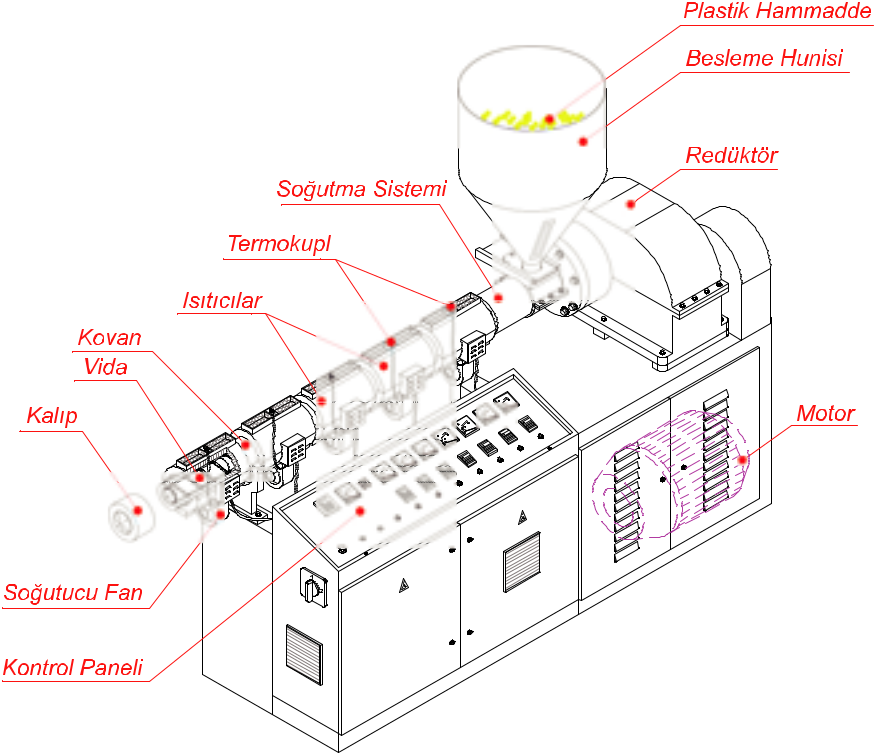 Plastik Hammadde
Besleme Hunisi
Redüktör
Soğutma Sistemi
Termokupl
Isıtıcılar
Kovan
Vida
Kalıp
Motor
Soğutucu Fan
Kontrol Paneli